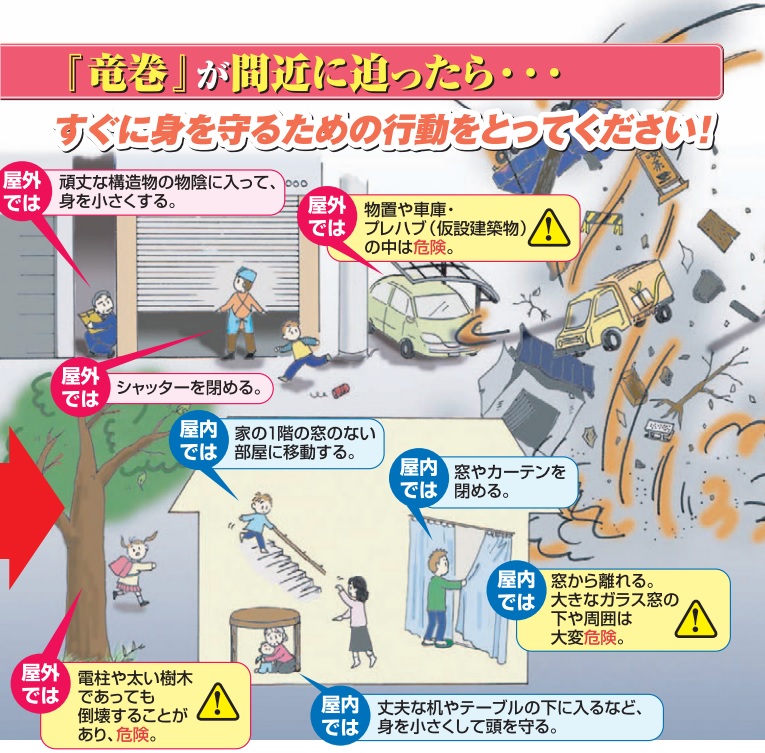 『竜巻』が間近に迫ったら・・・

すぐに身を守るための行動をとってください!

屋外では 頑丈な構造物の物陰に入って、身を小さくする。

屋外では 物置や車庫・プレハブ(仮設建築物)の中は危険。

屋外では シャッターを閉める。

屋内では 家の1階の窓のない部屋に移動する。

屋内では 窓やカーテンを閉める。

屋内では 窓から離れる。大きなガラス窓の下や周囲は大変危険。

屋外では 電柱や太い樹木であっても倒壊することがあり、危険。

屋内では 丈夫な机やテーブルの下に入るなど、身を小さくして頭を守る。