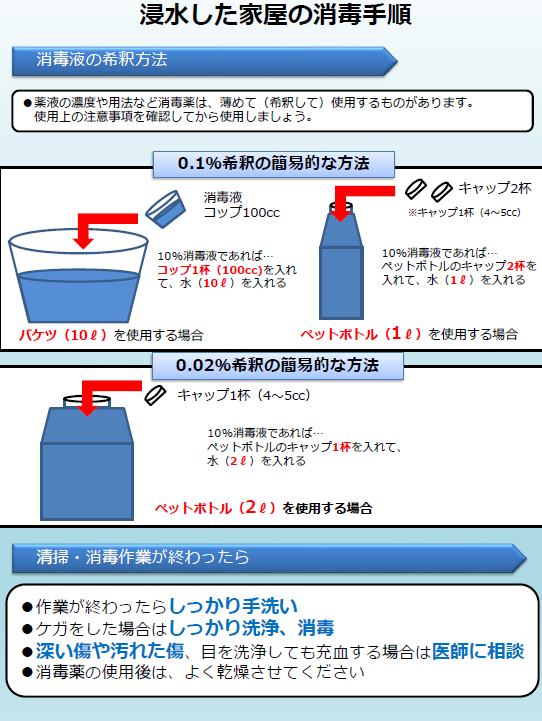 浸水した家屋の消毒手順

消毒液の希釈方法

●薬液の濃度や用法など消毒薬は、薄めて（希釈して）使用するものがあります。
使用上の注意事項を確認してから使用しましょう。

0.1%希釈の簡易的な方法

消毒液
コップ100cc

10%消毒液であれば…
コップ1杯（100cc)を入れて、水（10ℓ）を入れる

バケツ（10ℓ）を使用する場合

キャップ2杯
※キャップ1杯（4～5cc）

10%消毒液であれば…
ペットボトルのキャップ2杯を入れて、水（1ℓ）を入れる

ペットボトル（1ℓ）を使用する場合

0.02%希釈の簡易的な方法

キャップ1杯（4～5cc）

10%消毒液であれば…
ペットボトルのキャップ1杯を入れて、水（2ℓ）を入れる

ペットボトル（2ℓ）を使用する場合

清掃・消毒作業が終わったら

●作業が終わったらしっかり手洗い
●ケガをした場合はしっかり洗浄、消毒
●深い傷や汚れた傷、目を洗浄しても充血する場合は医師に相談
●消毒薬の使用後は、よく乾燥させてください