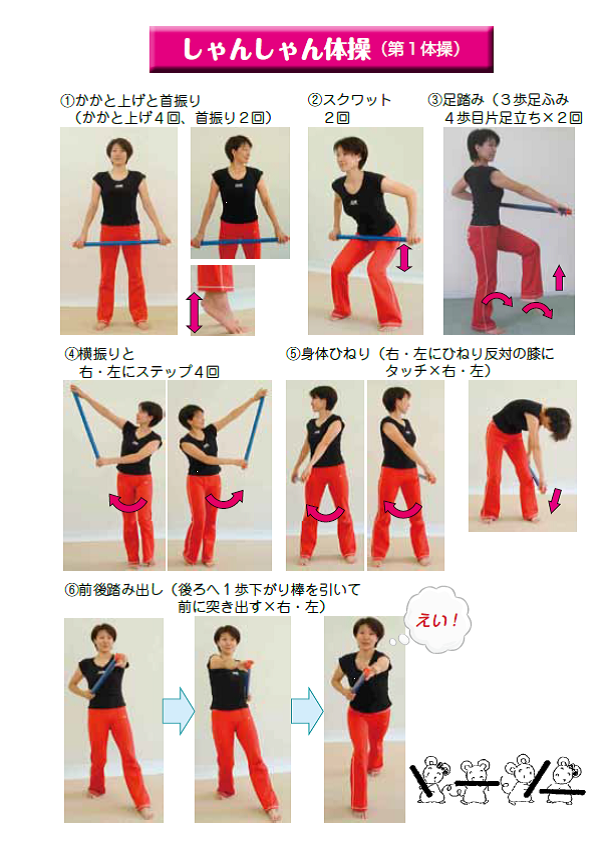 しゃんしゃん体操（第１体操）

①かかと上げと首振り
（かかと上げ４回、首振り２回）

②スクワット
２回

③足踏み（３歩足ふみ
４歩目片足立ち×２回

④横振りと
右・左にステップ４回

⑤身体ひねり（右・左にひねり反対の膝に
タッチ×右・左）

⑥前後踏み出し（後ろへ１歩下がり棒を引いて
前に突き出す×右・左）

えい！